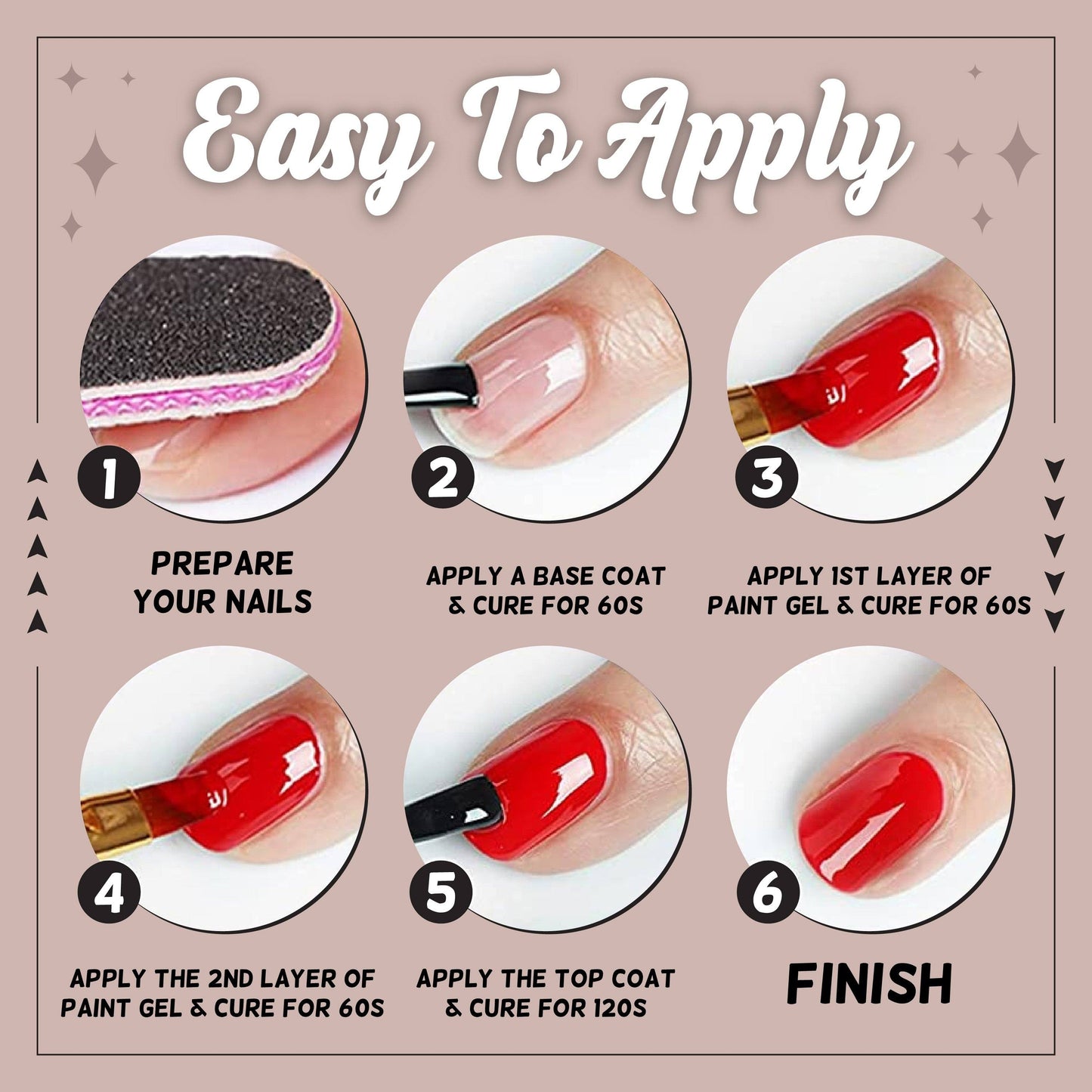 Easy To Apply

1

PREPARE YOUR NAILS

2

APPLY A BASE COAT & CURE FOR 60S

3

APPLY 1ST LAYER OF PAINT GEL & CURE FOR 60S

4

APPLY THE 2ND LAYER OF PAINT GEL & CURE FOR 60S

5

APPLY THE TOP COAT & CURE FOR 120S

6

FINISH